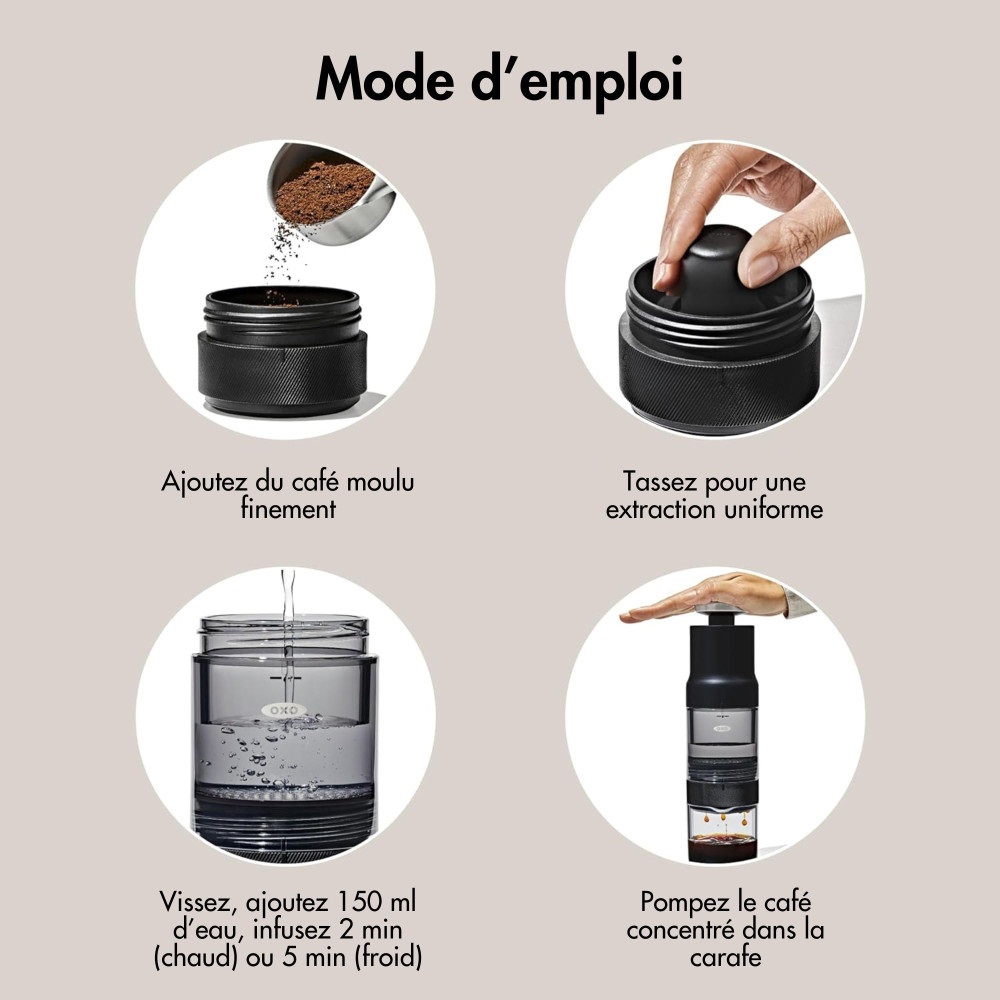 Mode d’emploi

Ajoutez du café moulu finement

Tassez pour une extraction uniforme

OXO

Vissez, ajoutez 150 ml d’eau, infusez 2 min (chaud) ou 5 min (froid)

Pompez le café concentré dans la carafe