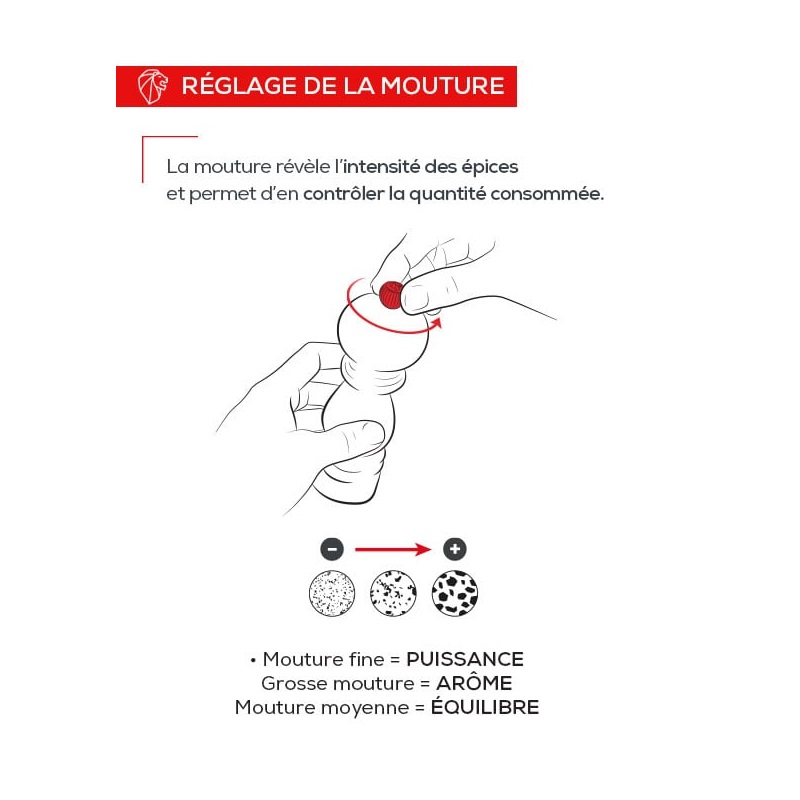 RÉGLAGE DE LA MOUTURE

La mouture révèle l'intensité des épices et permet d'en contrôler la quantité consommée.

−
+

• Mouture fine = PUISSANCE
Grosse mouture = ARÔME
Mouture moyenne = ÉQUILIBRE