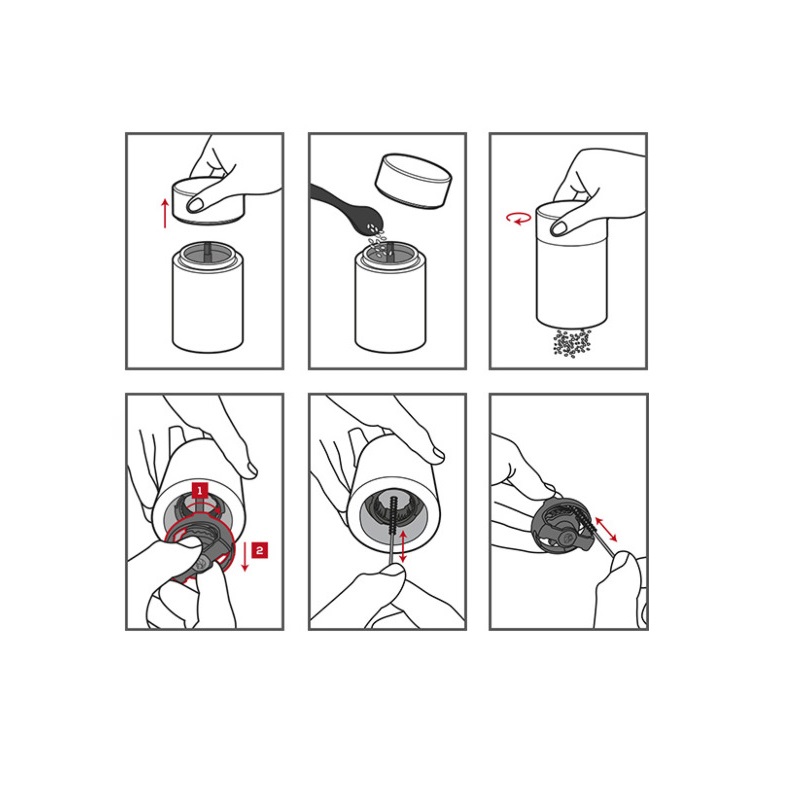 1
2