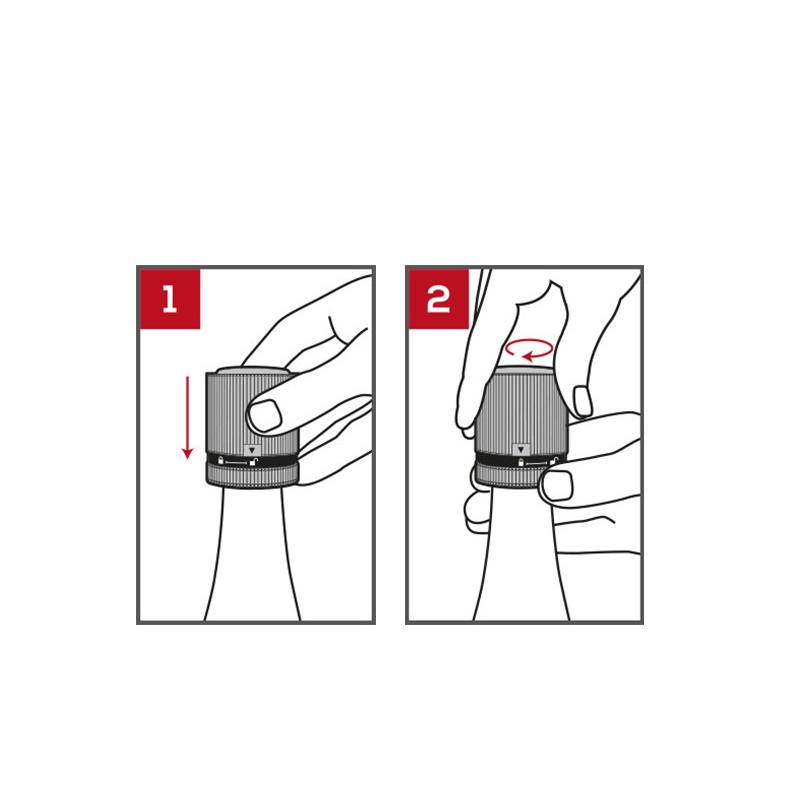 1

2