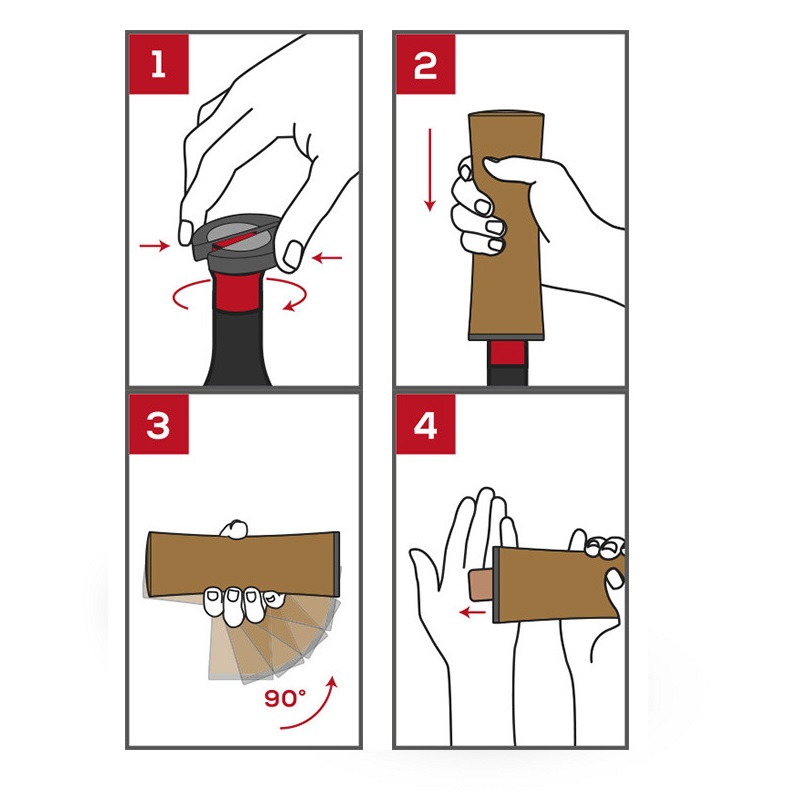 1

2

3

90°

4