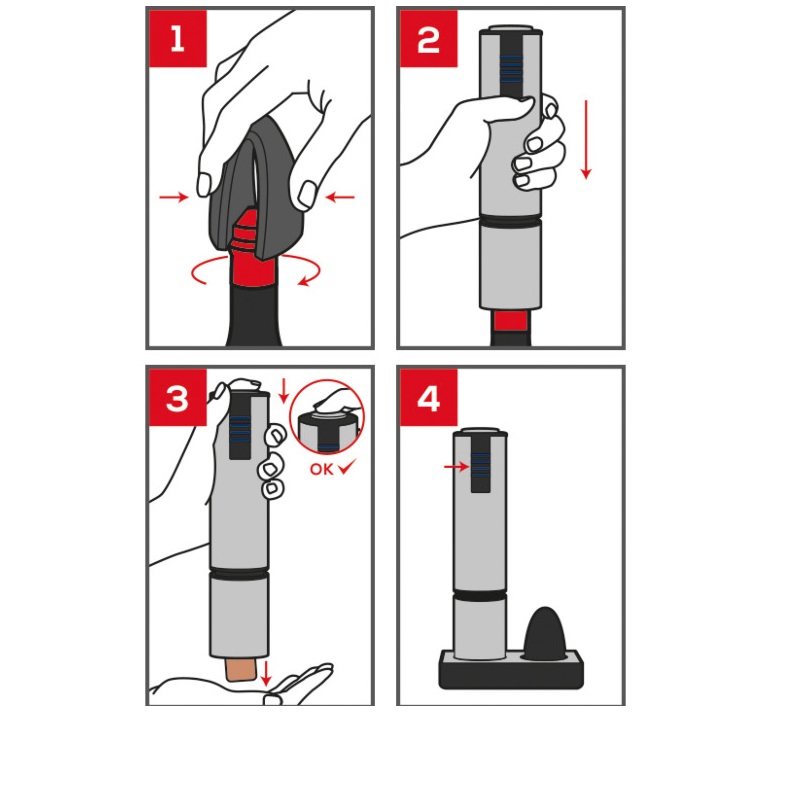 1

2

3

OK

4