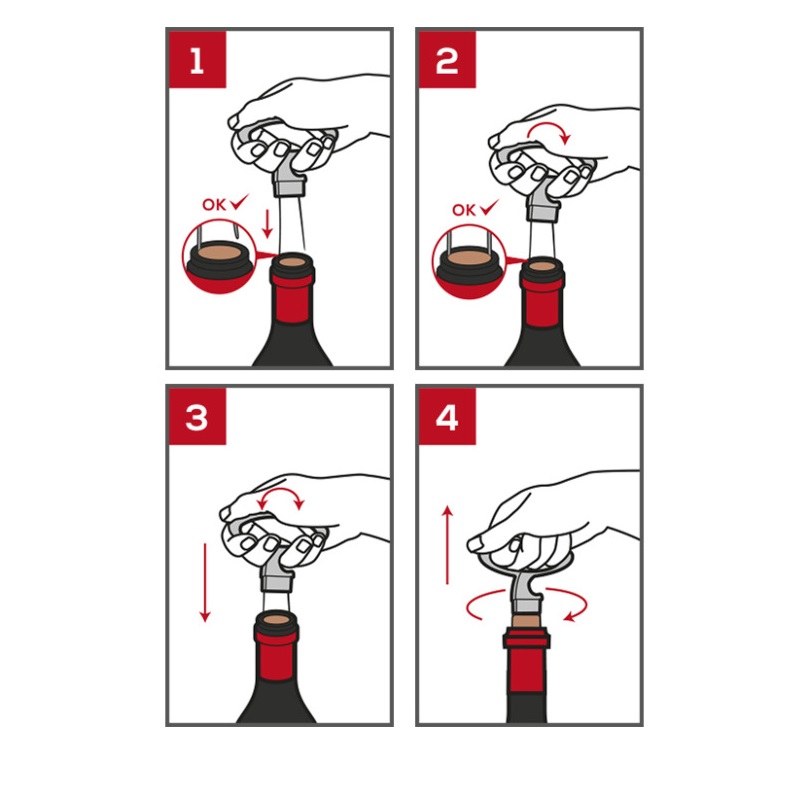 1

OK ✓

2

OK ✓

3

4